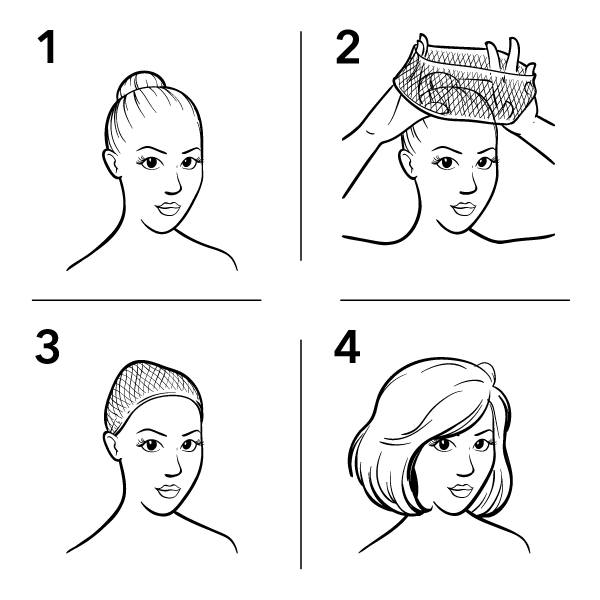 1

2

3

4